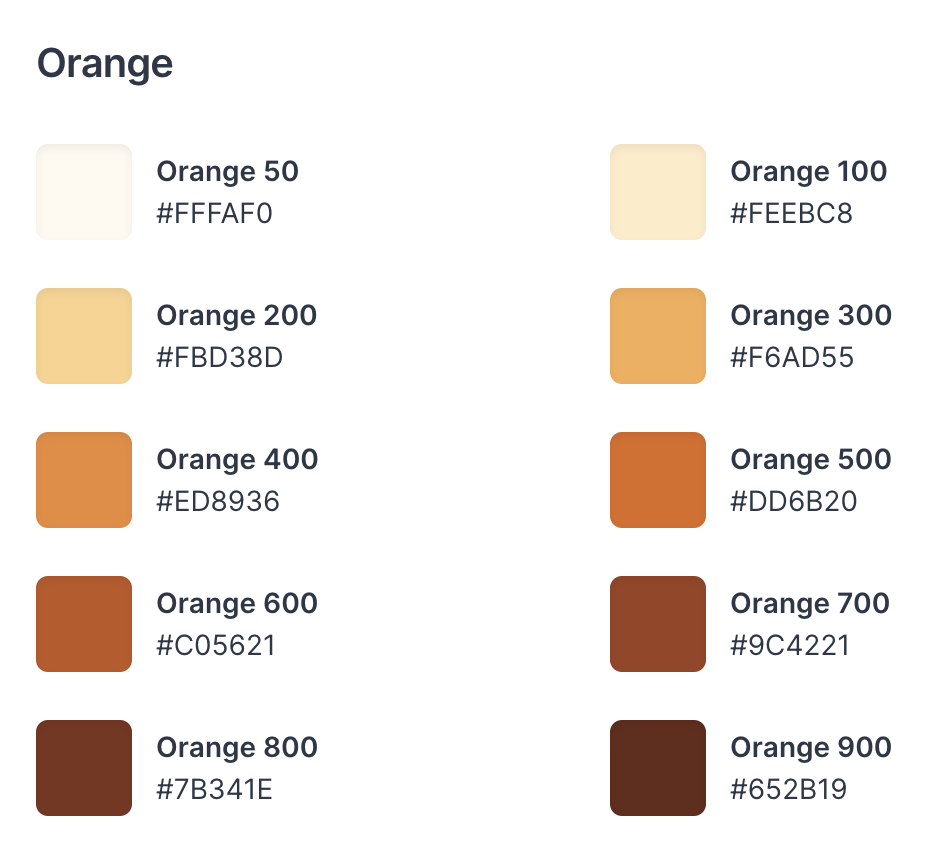 Orange

Orange 50
#FFFAF0

Orange 100
#FEEBC8

Orange 200
#FBD38D

Orange 300
#F6AD55

Orange 400
#ED8936

Orange 500
#DD6B20

Orange 600
#C05621

Orange 700
#9C4221

Orange 800
#7B341E

Orange 900
#652B19